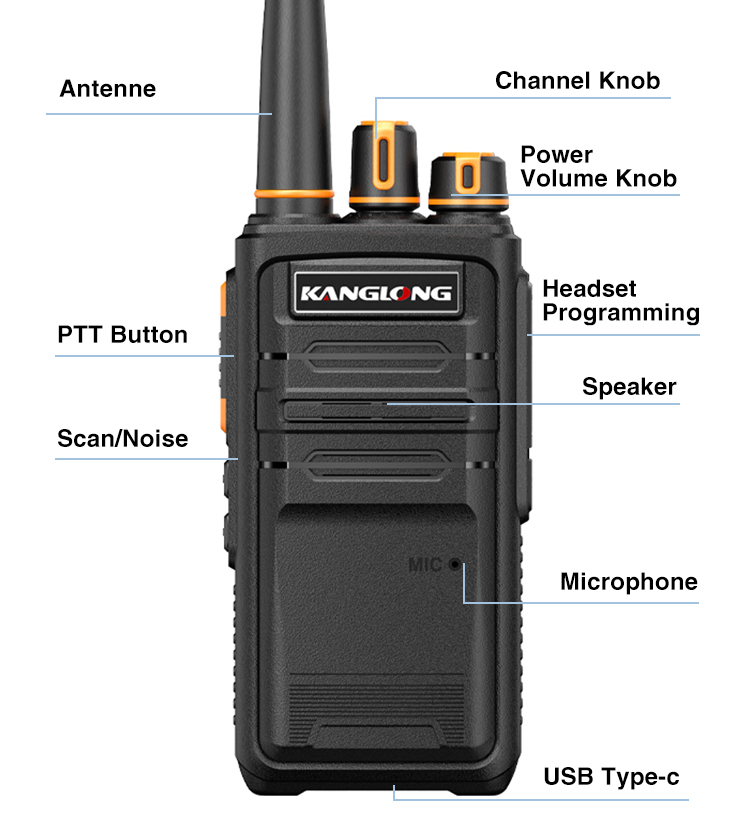 Antenne

Channel Knob

Power
Volume Knob

KANGLONG

Headset
Programming

PTT Button

Speaker

Scan/Noise

MIC

Microphone

USB Type-c