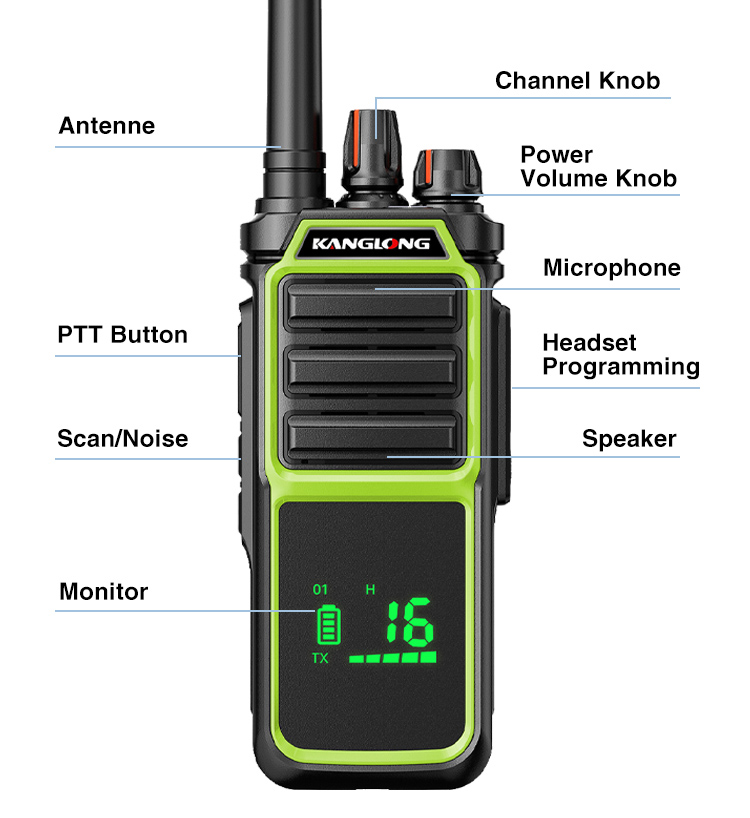 Channel Knob

Antenne

Power
Volume Knob

KANGLONG

Microphone

PTT Button

Headset
Programming

Scan/Noise

Speaker

Monitor

01

H

16

TX